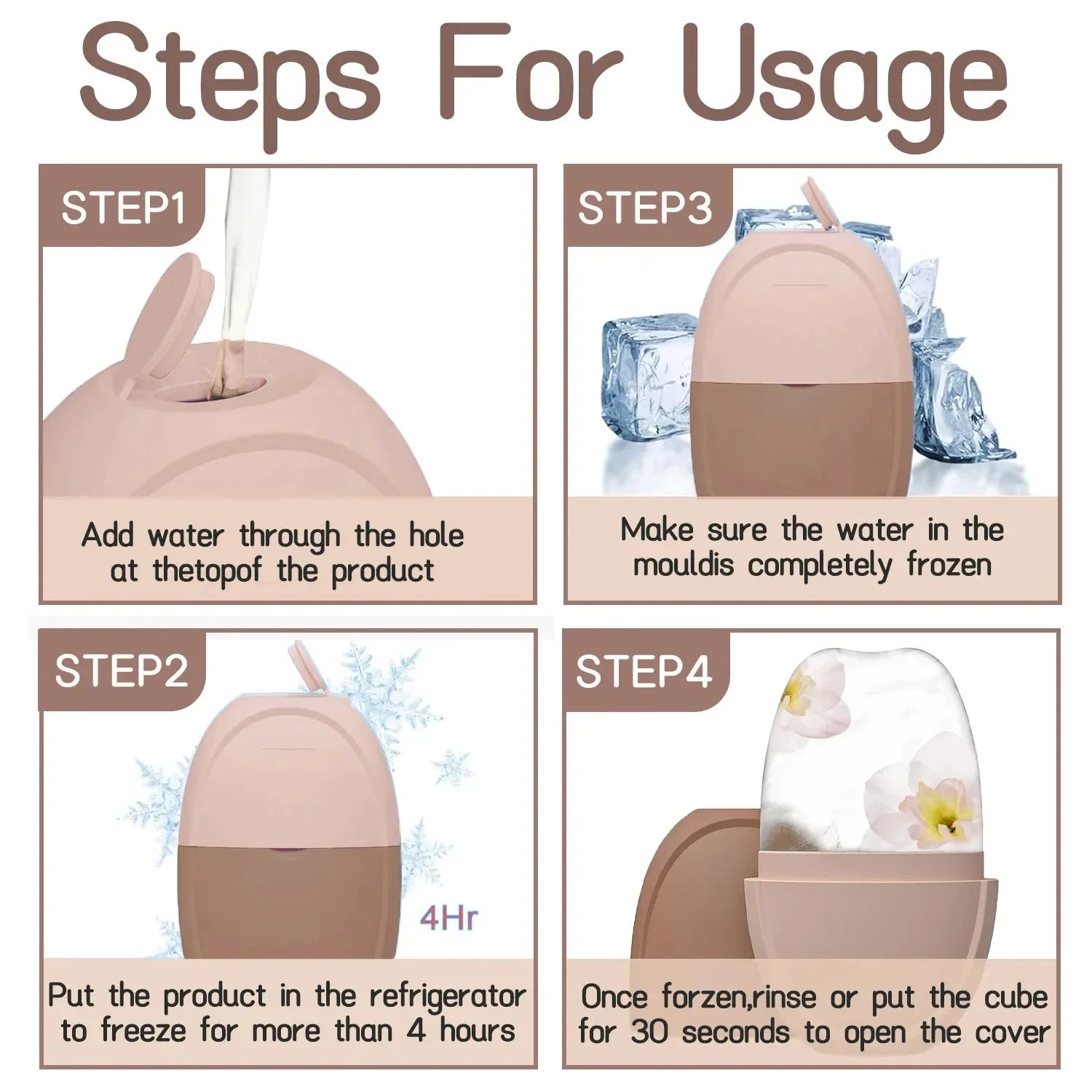 Steps For Usage

STEP1

Add water through the hole at thetopof the product

STEP3

Make sure the water in the mouldis completely frozen

STEP2

4Hr

Put the product in the refrigerator to freeze for more than 4 hours

STEP4

Once forzen,rinse or put the cube for 30 seconds to open the cover